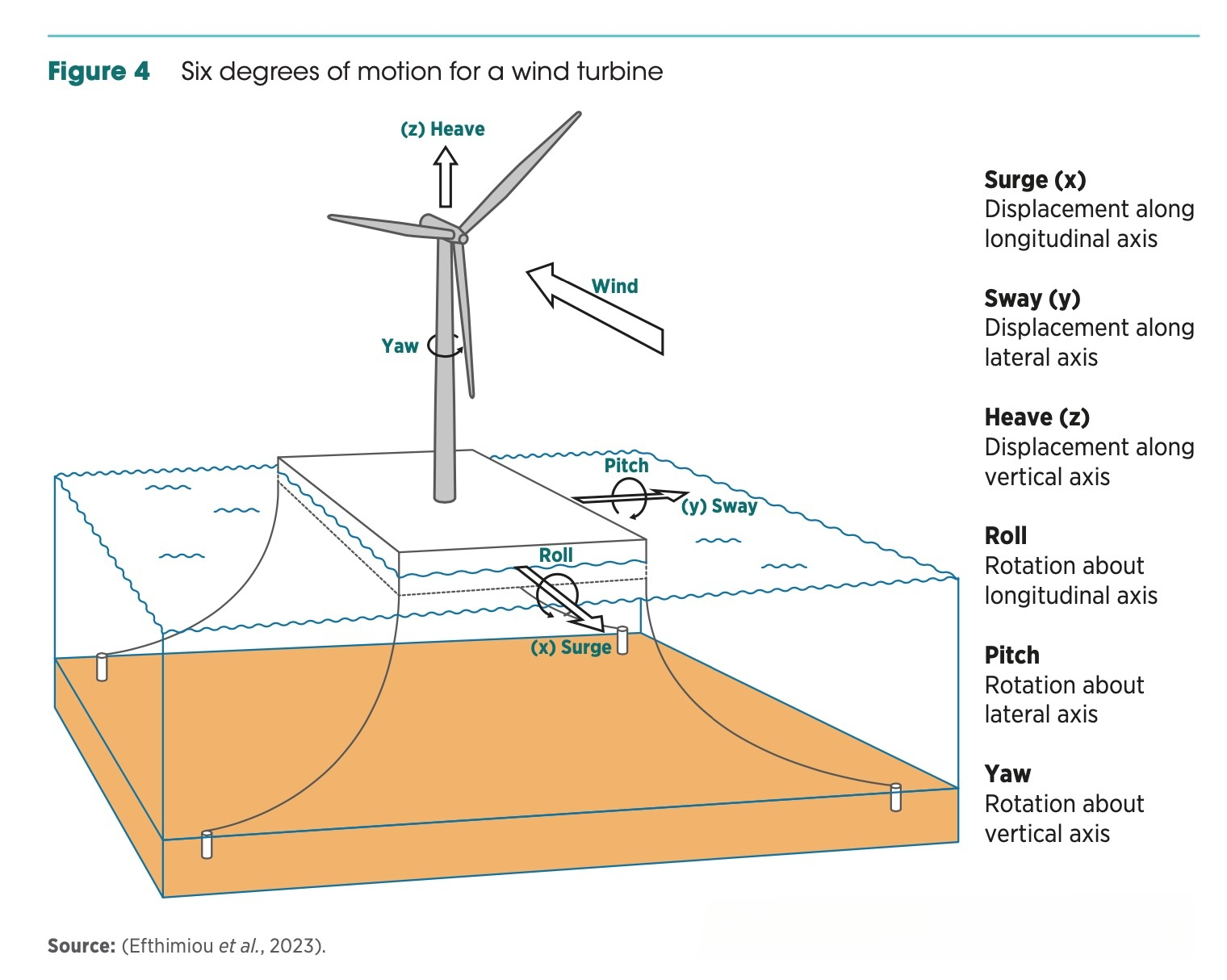 Figure 4 Six degrees of motion for a wind turbine

(z) Heave

Wind

Yaw

Pitch

(y) Sway

Roll

(x) Surge

Surge (x)
Displacement along longitudinal axis

Sway (y)
Displacement along lateral axis

Heave (z)
Displacement along vertical axis

Roll
Rotation about longitudinal axis

Pitch
Rotation about lateral axis

Yaw
Rotation about vertical axis

Source: (Efthimiou et al., 2023).